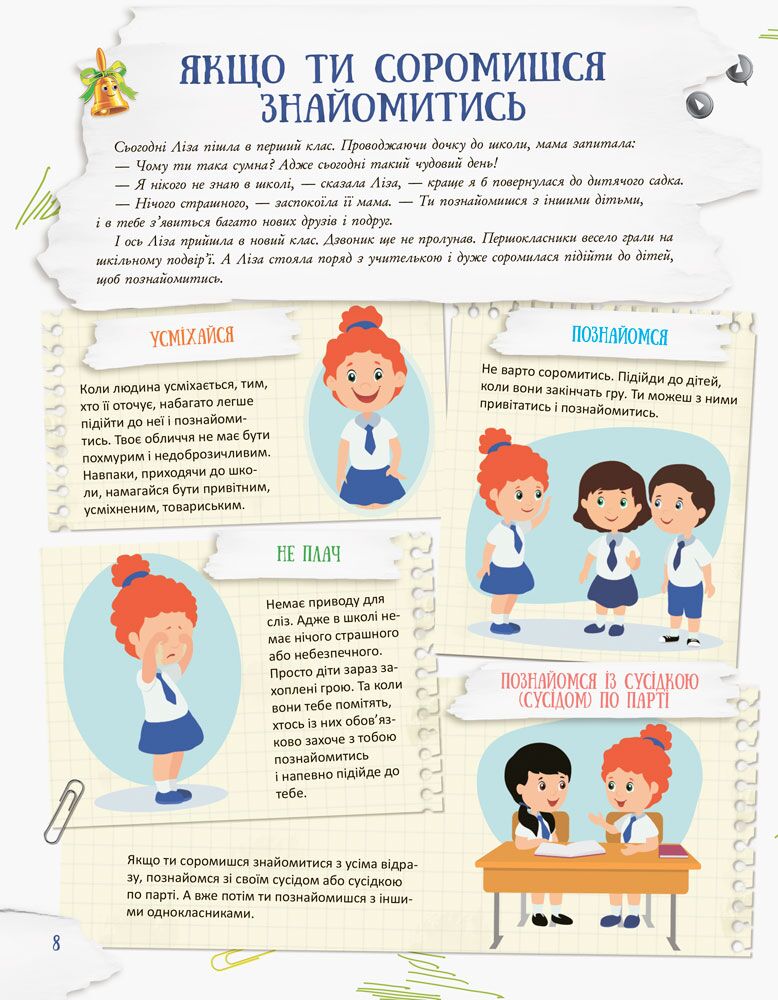 ЯКЩО ТИ СОРОМИШСЯ ЗНАЙОМИТИСЬ

Сьогодні Ліза пішла в перший клас. Проводжаючи дочку до школи, мама запитала:
— Чому ти така сумна? Адже сьогодні такий чудовий день!
— Я нікого не знаю в школі, — сказала Ліза, — краще я б повернулася до дитячого садка.
— Нічого страшного, — заспокоїла її мама. — Ти познайомишся з іншими дітьми, і в тебе з'явиться багато нових друзів і подруг.
І ось Ліза прийшла в новий клас. Дзвоник ще не пролунав. Першокласники весело грали на шкільному подвір'ї. А Ліза стояла поряд з учителькою і дуже соромилася підійти до дітей, щоб познайомитись.

УСМІХАЙСЯ

Коли людина усміхається, тим, хто її оточує, набагато легше підійти до неї і познайомитись. Твоє обличчя не має бути похмурим і недоброзичливим. Навпаки, приходячи до школи, намагайся бути привітним, усміхненим, товариським.

ПОЗНАЙОМСЯ

Не варто соромитись. Підійди до дітей, коли вони закінчать гру. Ти можеш з ними привітатись і познайомитись.

НЕ ПЛАЧ

Немає приводу для сліз. Адже в школі немає нічого страшного або небезпечного. Просто діти зараз захоплені грою. Та коли вони тебе помітять, хтось із них обов'язково захоче з тобою познайомитись і напевно підійде до тебе.

ПОЗНАЙОМСЯ ІЗ СУСІДКОЮ (СУСІДОМ) ПО ПАРТІ

Якщо ти соромишся знайомитися з усіма відразу, познайомся зі своїм сусідом або сусідкою по парті. А вже потім ти познайомишся з іншими однокласниками.

8