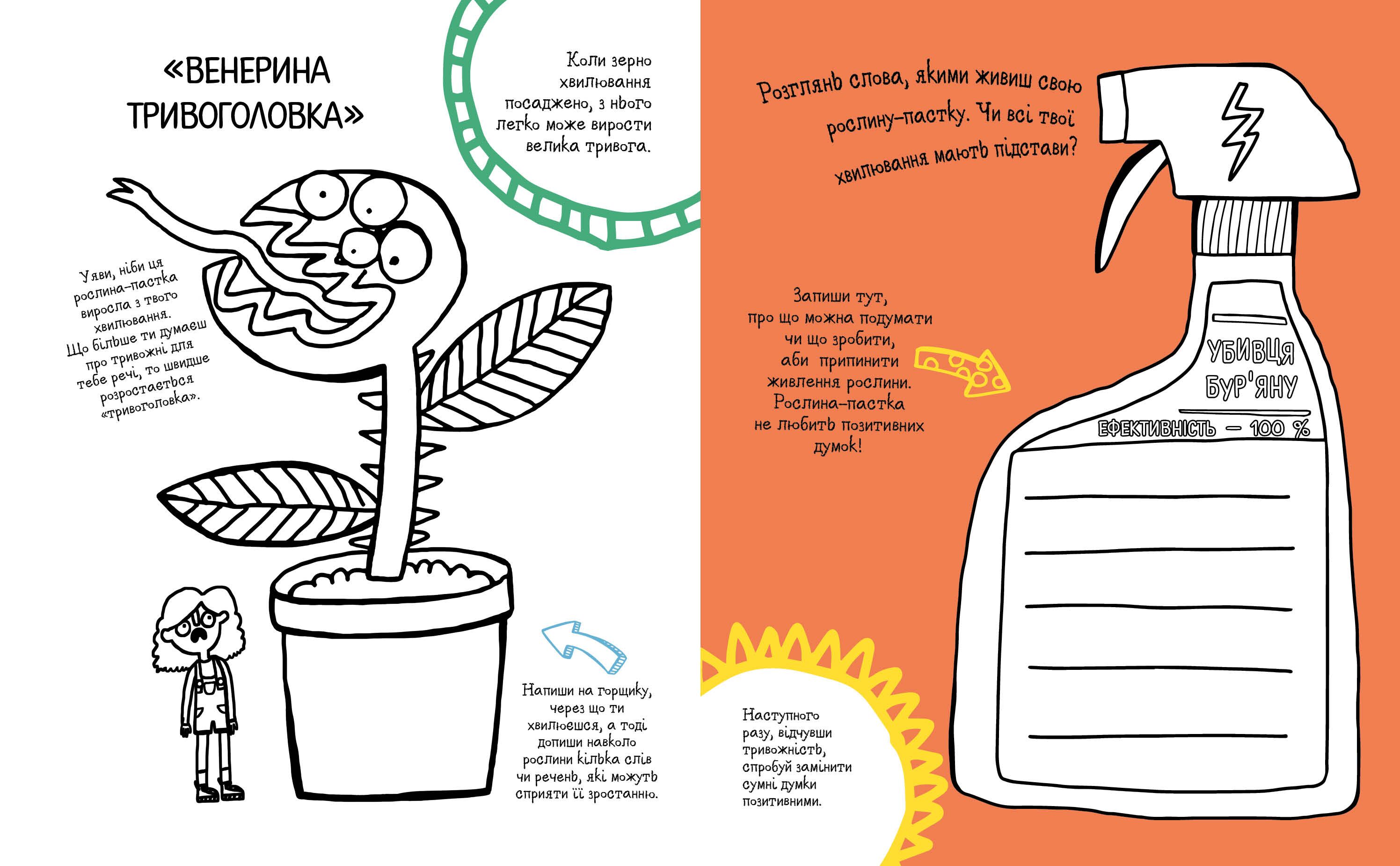 «ВЕНЕРИНА ТРИВОГОЛОВКА»

Коли зерно хвилювання посаджено, з нього легко може вирости велика тривога.

Уяви, ніби ця рослина-пастка виросла з твого хвилювання. Що більше ти думаєш про тривожні для тебе речі, то швидше розростається «тривоголовка».

Напиши на горщику, через що ти хвилюєшся, а тоді допиши навколо рослини кілька слів чи речень, які можуть сприяти її зростанню.

Розглянь слова, якими живиш свою рослину-пастку. Чи всі твої хвилювання мають підстави?

Запиши тут, про що можна подумати чи що зробити, аби припинити живлення рослини. Рослина-пастка не любить позитивних думок!

УБИВЦЯ БУР'ЯНУ

ЕФЕКТИВНІСТЬ — 100 %

Наступного разу, відчувши тривожність, спробуй замінити сумні думки позитивними.