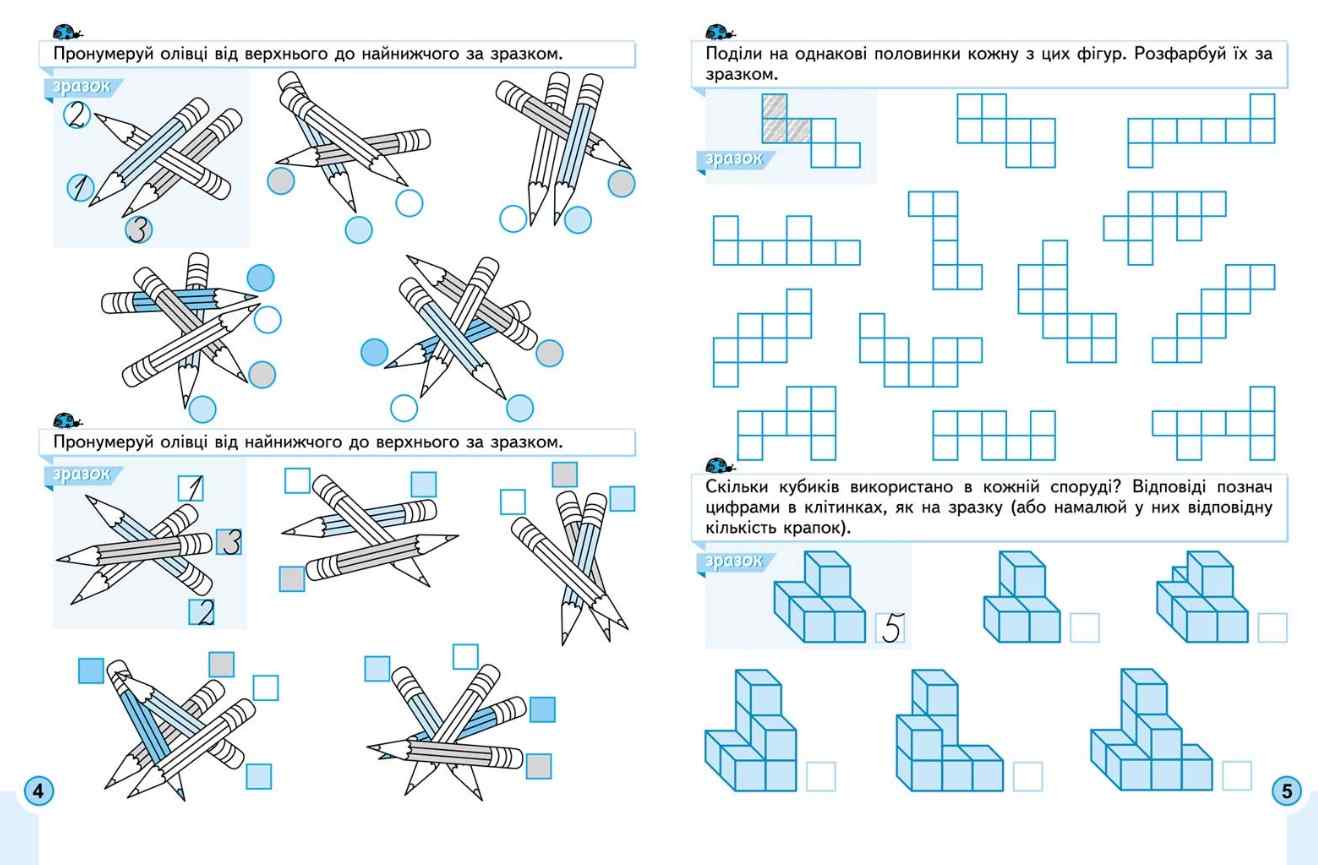 Пронумеруй олівці від верхнього до найнижчого за зразком.

зразок

2

1

3

Пронумеруй олівці від найнижчого до верхнього за зразком.

зразок

1

3

2

4

Поділи на однакові половинки кожну з цих фігур. Розфарбуй їх за зразком.

зразок

Скільки кубиків використано в кожній споруді? Відповіді познач цифрами в клітинках, як на зразку (або намалюй у них відповідну кількість крапок).

зразок

5

5