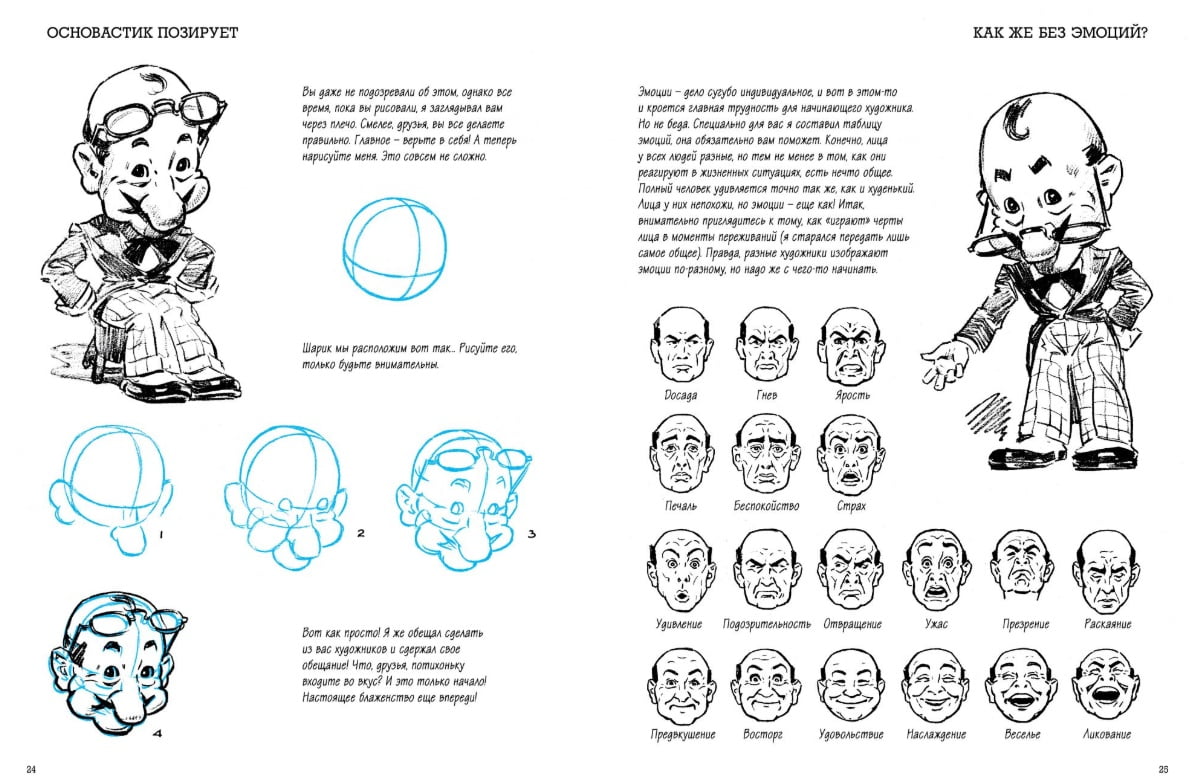 ОСНОВАСТИК ПОЗИРУЕТ

Вы даже не подозревали об этом, однако все время, пока вы рисовали, я заглядывал вам через плечо. Смелее, друзья, вы все делаете правильно. Главное – верьте в себя! А теперь нарисуйте меня. Это совсем не сложно.

Шарик мы расположим вот так... Рисуйте его, только будьте внимательны.

1

2

3

4

Вот как просто! Я же обещал сделать из вас художников и сдержал свое обещание! Что, друзья, потихоньку входите во вкус? И это только начало! Настоящее блаженство еще впереди!

24

КАК ЖЕ БЕЗ ЭМОЦИЙ?

Эмоции – дело сугубо индивидуальное, и вот в этом-то и кроется главная трудность для начинающего художника. Но не беда. Специально для вас я составил таблицу эмоций, она обязательно вам поможет. Конечно, лица у всех людей разные, но тем не менее в том, как они реагируют в жизненных ситуациях, есть нечто общее. Полный человек удивляется точно так же, как и худенький. Лица у них непохожи, но эмоции – еще как! Итак, внимательно приглядитесь к тому, как «играют» черты лица в моменты переживаний (я старался передать лишь самое общее). Правда, разные художники изображают эмоции по-разному, но надо же с чего-то начинать.

Досада

Гнев

Ярость

Печаль

Беспокойство

Страх

Удивление

Подозрительность

Отвращение

Ужас

Презрение

Раскаяние

Предвкушение

Восторг

Удовольствие

Наслаждение

Веселье

Ликование

25