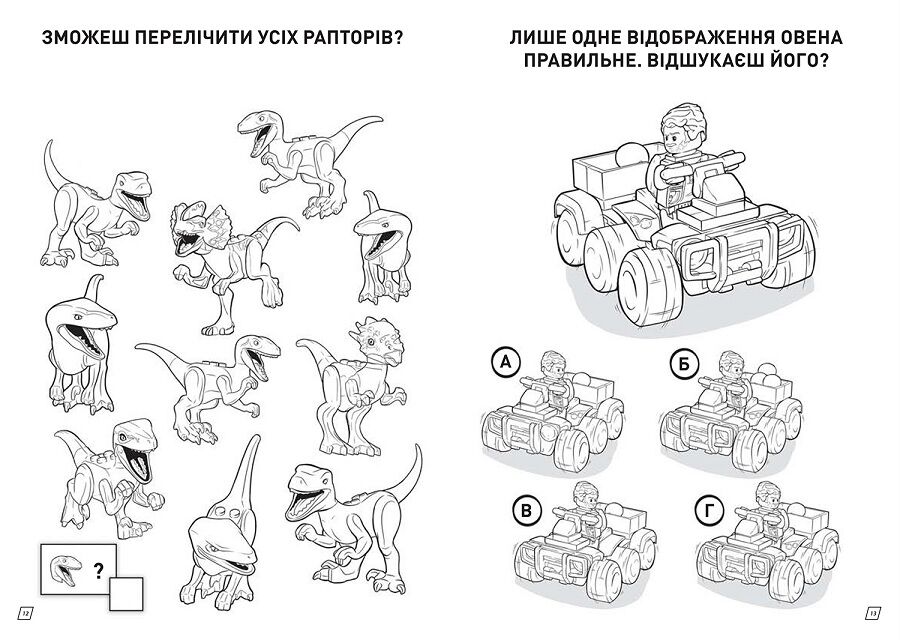 ЗМОЖЕШ ПЕРЕЛІЧИТИ УСІХ РАПТОРІВ?

?

12

ЛИШЕ ОДНЕ ВІДОБРАЖЕННЯ ОВЕНА ПРАВИЛЬНЕ. ВІДШУКАЄШ ЙОГО?

А

Б

В

Г

13