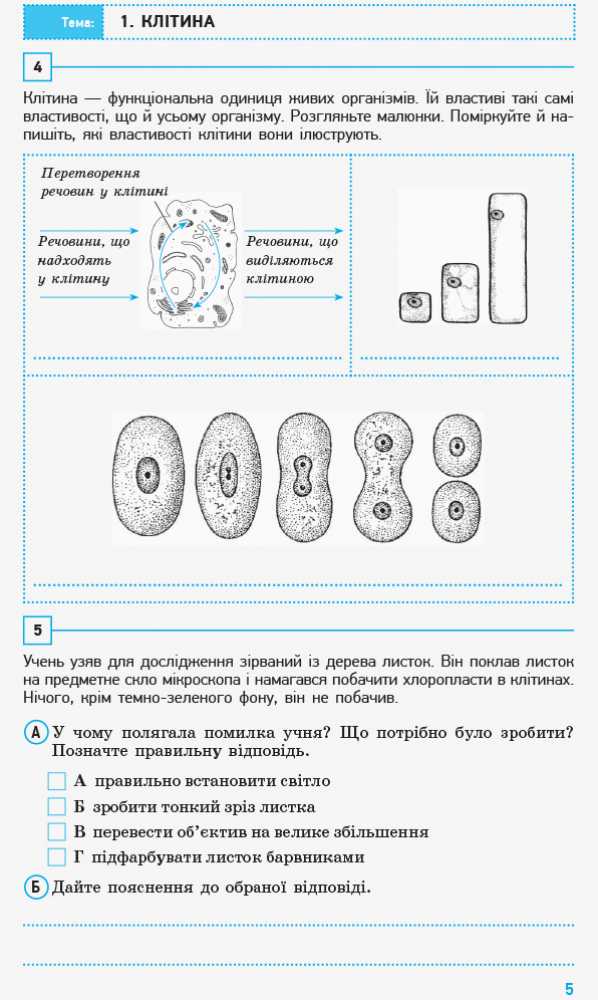 Тема: 1. КЛІТИНА

4

Клітина — функціональна одиниця живих організмів. Їй властиві такі самі властивості, що й усьому організму. Розгляньте малюнки. Поміркуйте й напишіть, які властивості клітини вони ілюструють.

Перетворення речовин у клітині

Речовини, що надходять у клітину

Речовини, що виділяються клітиною

5

Учень узяв для дослідження зірваний із дерева листок. Він поклав листок на предметне скло мікроскопа і намагався побачити хлоропласти в клітинах. Нічого, крім темно-зеленого фону, він не побачив.

А У чому полягала помилка учня? Що потрібно було зробити? Позначте правильну відповідь.

А правильно встановити світло

Б зробити тонкий зріз листка

В перевести об'єктив на велике збільшення

Г підфарбувати листок барвниками

Б Дайте пояснення до обраної відповіді.

5