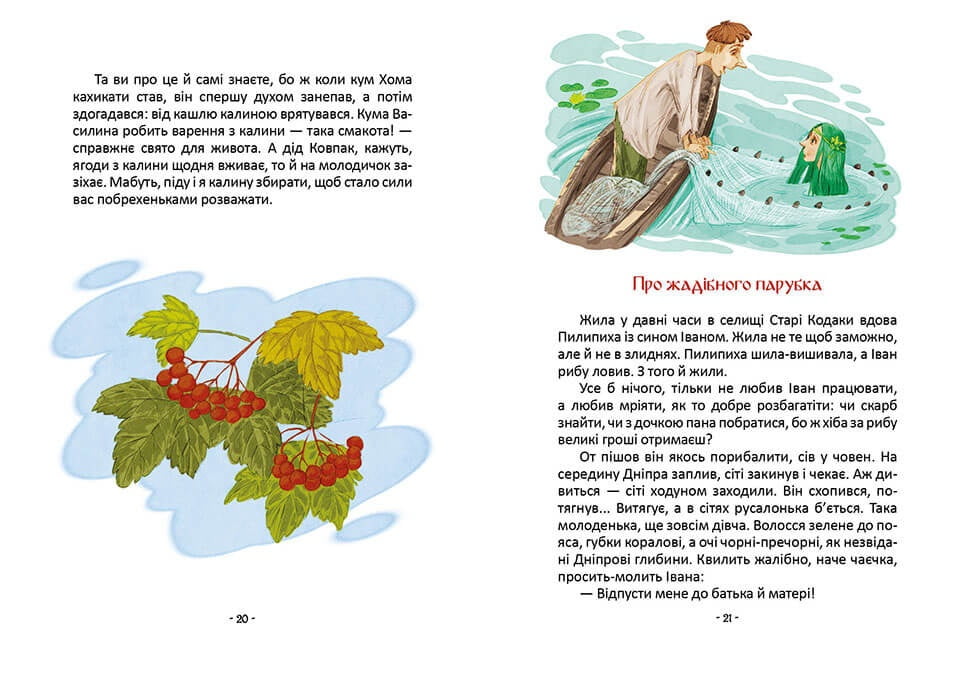 Та ви про це й самі знаєте, бо ж коли кум Хома кахикати став, він спершу духом занепав, а потім здогадався: від кашлю калиною врятувався. Кума Василина робить варення з калини — така смакота! — справжнє свято для живота. А дід Ковпак, кажуть, ягоди з калини щодня вживає, то й на молодичок зазіхає. Мабуть, піду і я калину збирати, щоб стало сили вас побрехеньками розважати.

- 20 -

Про жадібного парубка

Жила у давні часи в селищі Старі Кодаки вдова Пилипиха із сином Іваном. Жила не те щоб заможно, але й не в злиднях. Пилипиха шила-вишивала, а Іван рибу ловив. З того й жили.

Усе б нічого, тільки не любив Іван працювати, а любив мріяти, як то добре розбагатіти: чи скарб знайти, чи з дочкою пана побратися, бо ж хіба за рибу великі гроші отримаєш?

От пішов він якось порибалити, сів у човен. На середину Дніпра заплив, сіті закинув і чекає. Аж дивиться — сіті ходуном заходили. Він схопився, потягнув... Витягує, а в сітях русалонька б'ється. Така молоденька, ще зовсім дівча. Волосся зелене до пояса, губки коралові, а очі чорні-пречорні, як незвідані Дніпрові глибини. Квилить жалібно, наче чаєчка, просить-молить Івана:

— Відпусти мене до батька й матері!

- 21 -