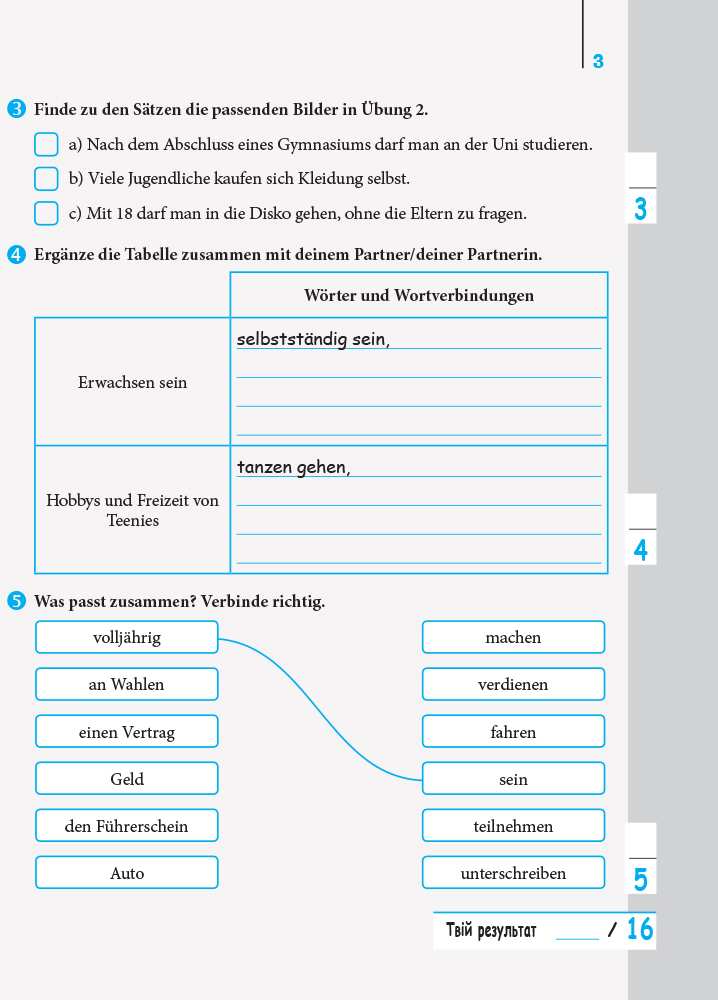 3

3 Finde zu den Sätzen die passenden Bilder in Übung 2.

a) Nach dem Abschluss eines Gymnasiums darf man an der Uni studieren.

b) Viele Jugendliche kaufen sich Kleidung selbst.

c) Mit 18 darf man in die Disko gehen, ohne die Eltern zu fragen.

3

4 Ergänze die Tabelle zusammen mit deinem Partner/deiner Partnerin.

| | Wörter und Wortverbindungen |
|---|---|
| Erwachsen sein | selbstständig sein, |
| Hobbys und Freizeit von Teenies | tanzen gehen, |

4

5 Was passt zusammen? Verbinde richtig.

volljährig
an Wahlen
einen Vertrag
Geld
den Führerschein
Auto

machen
verdienen
fahren
sein
teilnehmen
unterschreiben

5

Твій результат ____ / 16