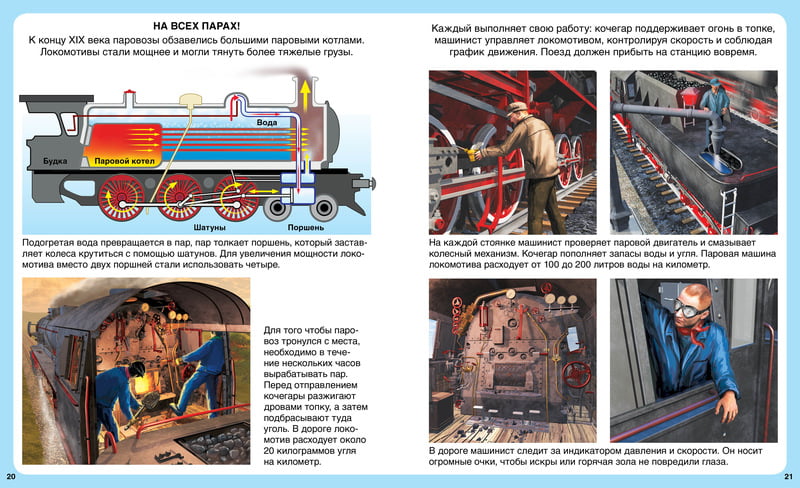 НА ВСЕХ ПАРАХ!

К концу XIX века паровозы обзавелись большими паровыми котлами. Локомотивы стали мощнее и могли тянуть более тяжелые грузы.

Вода

Будка

Паровой котел

Шатуны

Поршень

Подогретая вода превращается в пар, пар толкает поршень, который заставляет колеса крутиться с помощью шатунов. Для увеличения мощности локомотива вместо двух поршней стали использовать четыре.

Для того чтобы паровоз тронулся с места, необходимо в течение нескольких часов вырабатывать пар. Перед отправлением кочегары разжигают дровами топку, а затем подбрасывают туда уголь. В дороге локомотив расходует около 20 килограммов угля на километр.

20

Каждый выполняет свою работу: кочегар поддерживает огонь в топке, машинист управляет локомотивом, контролируя скорость и соблюдая график движения. Поезд должен прибыть на станцию вовремя.

На каждой стоянке машинист проверяет паровой двигатель и смазывает колесный механизм. Кочегар пополняет запасы воды и угля. Паровая машина локомотива расходует от 100 до 200 литров воды на километр.

В дороге машинист следит за индикатором давления и скорости. Он носит огромные очки, чтобы искры или горячая зола не повредили глаза.

21