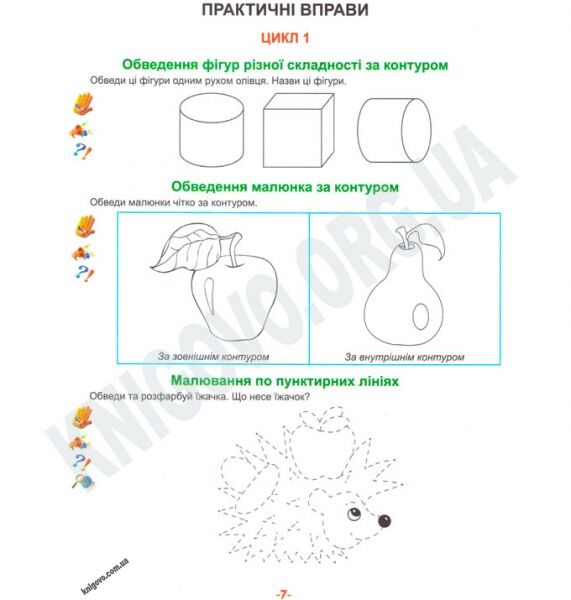 ПРАКТИЧНІ ВПРАВИ

ЦИКЛ 1

Обведення фігур різної складності за контуром

Обведи ці фігури одним рухом олівця. Назви ці фігури.

Обведення малюнка за контуром

Обведи малюнки чітко за контуром.

За зовнішнім контуром

За внутрішнім контуром

Малювання по пунктирних лініях

Обведи та розфарбуй їжачка. Що несе їжачок?

KNIGOVO.ORG.UA

knigovo.com.ua

-7-